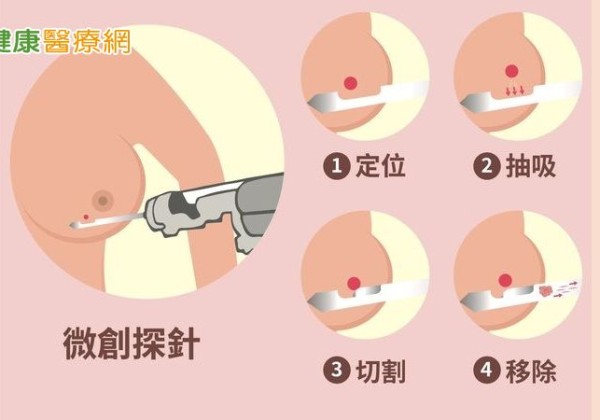 健康醫療網

微創探針

1 定位

2 抽吸

3 切割

4 移除